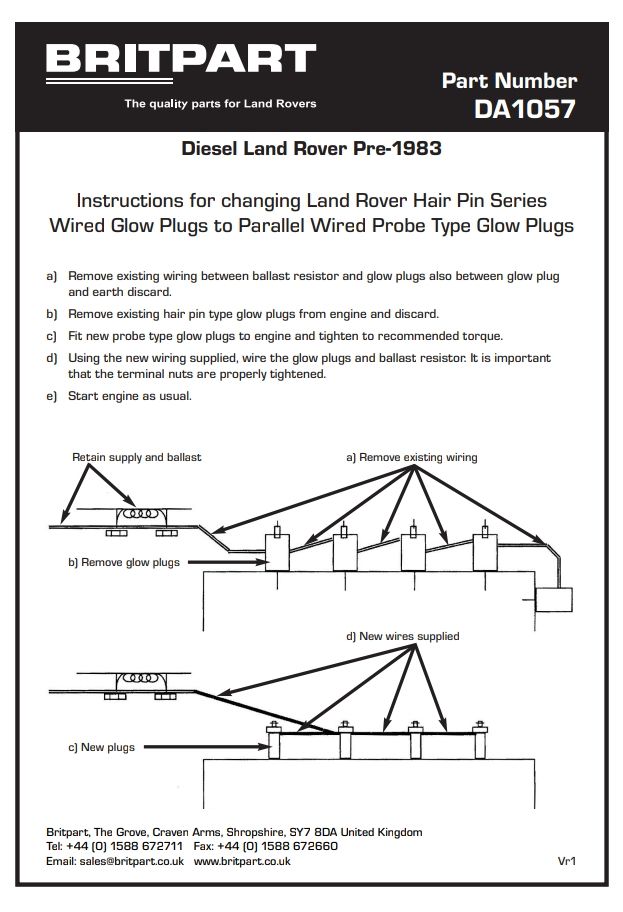 BRITPART
The quality parts for Land Rovers

Part Number
DA1057

Diesel Land Rover Pre-1983

Instructions for changing Land Rover Hair Pin Series Wired Glow Plugs to Parallel Wired Probe Type Glow Plugs

a) Remove existing wiring between ballast resistor and glow plugs also between glow plug and earth discard.

b) Remove existing hair pin type glow plugs from engine and discard.

c) Fit new probe type glow plugs to engine and tighten to recommended torque.

d) Using the new wiring supplied, wire the glow plugs and ballast resistor. It is important that the terminal nuts are properly tightened.

e) Start engine as usual.

Retain supply and ballast

a) Remove existing wiring

b) Remove glow plugs

d) New wires supplied

c) New plugs

Britpart, The Grove, Craven Arms, Shropshire, SY7 8DA United Kingdom
Tel: +44 (0) 1588 672711 Fax: +44 (0) 1588 672660
Email: sales@britpart.co.uk www.britpart.co.uk

Vr1