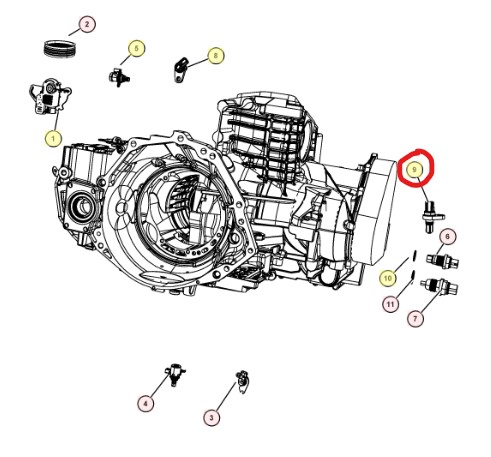 2
5
8
1
9
6
10
11
7
4
3