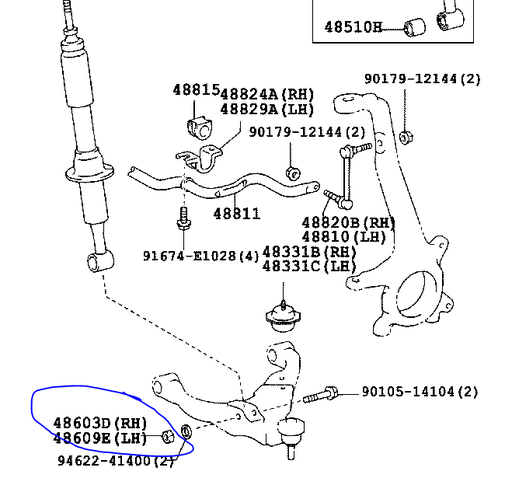 48510H

90179-12144(2)

48815

48824A(RH)
48829A(LH)

90179-12144(2)

48811

48820B(RH)
48810(LH)

91674-E1028(4)

48331B(RH)
48331C(LH)

90105-14104(2)

48603D(RH)
48609E(LH)

94622-41400(2)