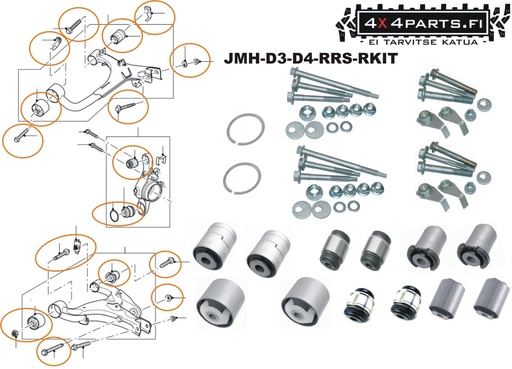 4X4PARTS.FI
- EI TARVITSE KATUA -

JMH-D3-D4-RRS-RKIT